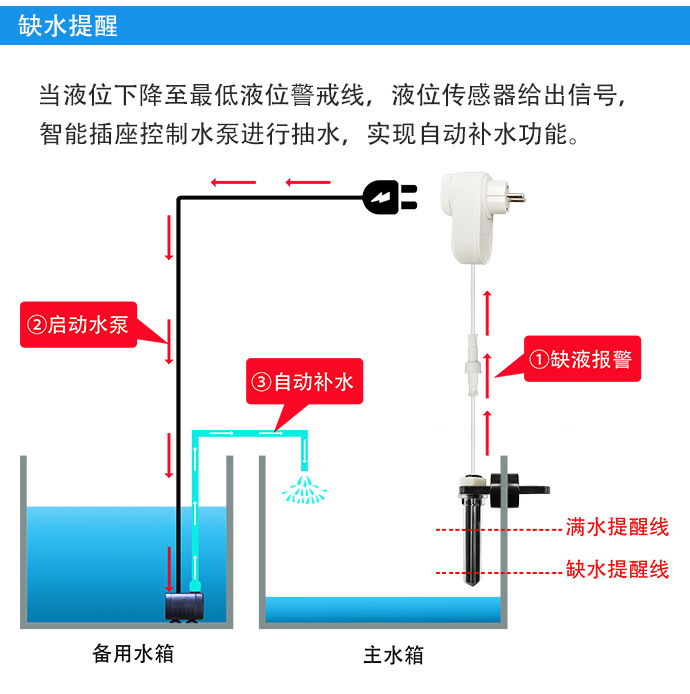 缺水提醒

当液位下降至最低液位警戒线，液位传感器给出信号，智能插座控制水泵进行抽水，实现自动补水功能。

②启动水泵

③自动补水

①缺液报警

满水提醒线

缺水提醒线

备用水箱

主水箱